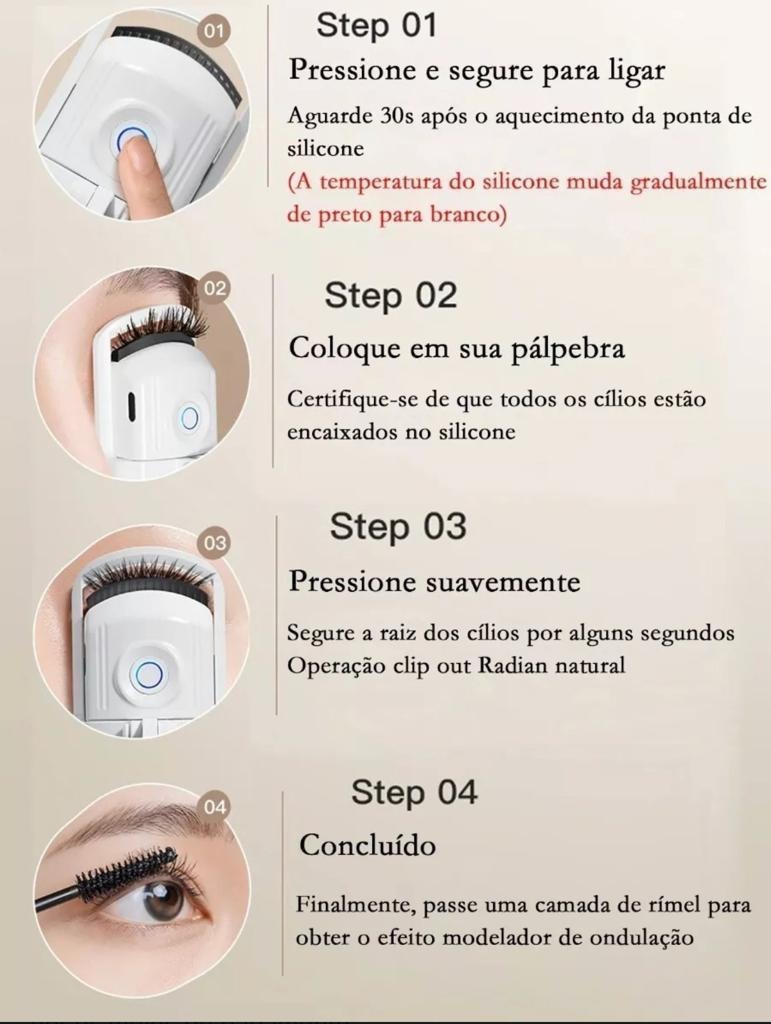 01

Step 01

Pressione e segure para ligar

Aguarde 30s após o aquecimento da ponta de silicone
(A temperatura do silicone muda gradualmente de preto para branco)

02

Step 02

Coloque em sua pálpebra

Certifique-se de que todos os cílios estão encaixados no silicone

03

Step 03

Pressione suavemente

Segure a raiz dos cílios por alguns segundos
Operação clip out Radian natural

04

Step 04

Concluído

Finalmente, passe uma camada de rímel para obter o efeito modelador de ondulação